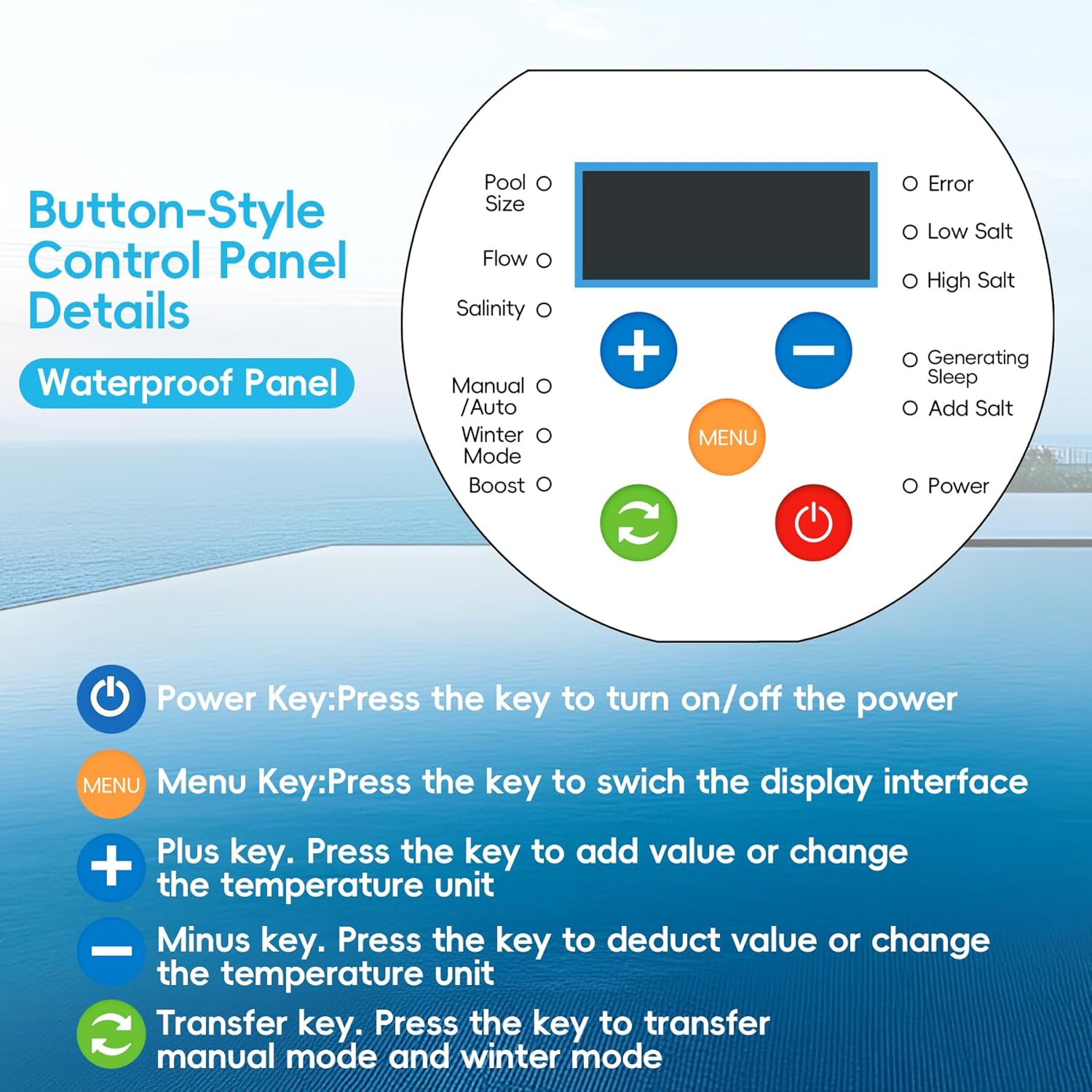 Button-Style Control Panel Details

Waterproof Panel

Pool Size

Flow

Salinity

Manual /Auto

Winter Mode

Boost

MENU

Error

Low Salt

High Salt

Generating Sleep

Add Salt

Power

Power Key:Press the key to turn on/off the power

MENU Menu Key:Press the key to swich the display interface

Plus key. Press the key to add value or change the temperature unit

Minus key. Press the key to deduct value or change the temperature unit

Transfer key. Press the key to transfer manual mode and winter mode