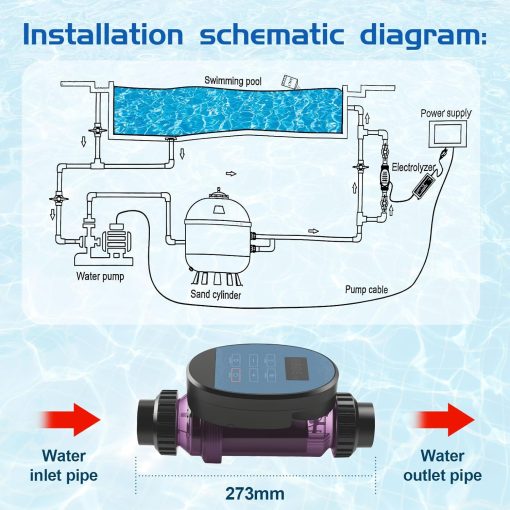 Installation schematic diagram:

Swimming pool

Power supply

Electrolyzer

Water pump

Sand cylinder

Pump cable

Water inlet pipe

Water outlet pipe

273mm